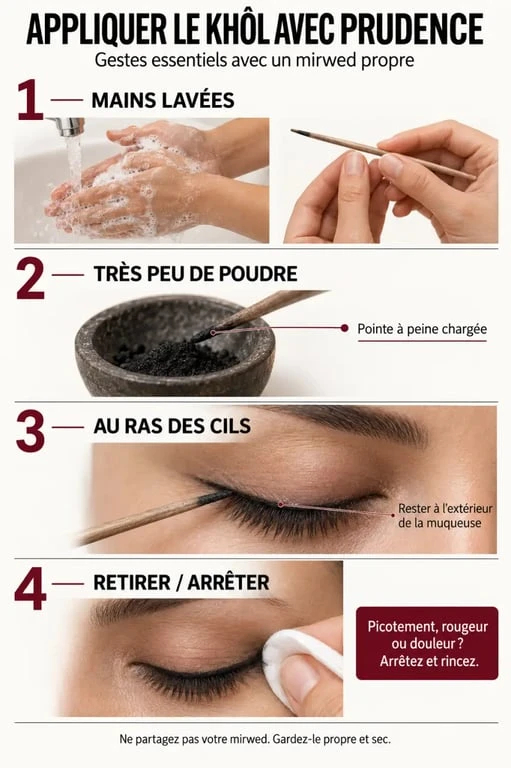 APPLIQUER LE KHÔL AVEC PRUDENCE

Gestes essentiels avec un mirwed propre

1 — MAINS LAVÉES

2 — TRÈS PEU DE POUDRE

Pointe à peine chargée

3 — AU RAS DES CILS

Rester à l'extérieur de la muqueuse

4 — RETIRER / ARRÊTER

Picotement, rougeur ou douleur ? Arrêtez et rincez.

Ne partagez pas votre mirwed. Gardez-le propre et sec.